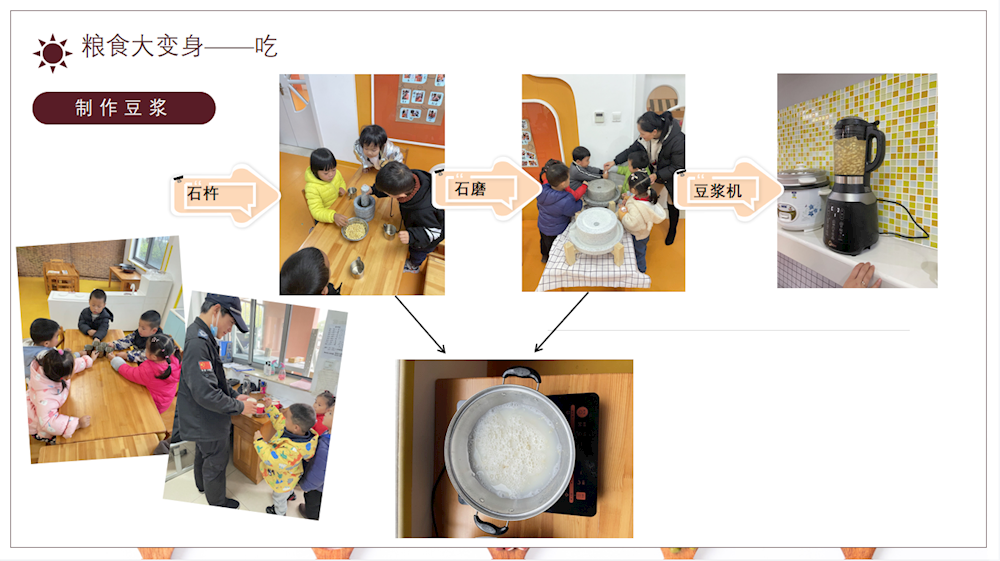 粮食大变身——吃

制作豆浆

石杵

石磨

豆浆机